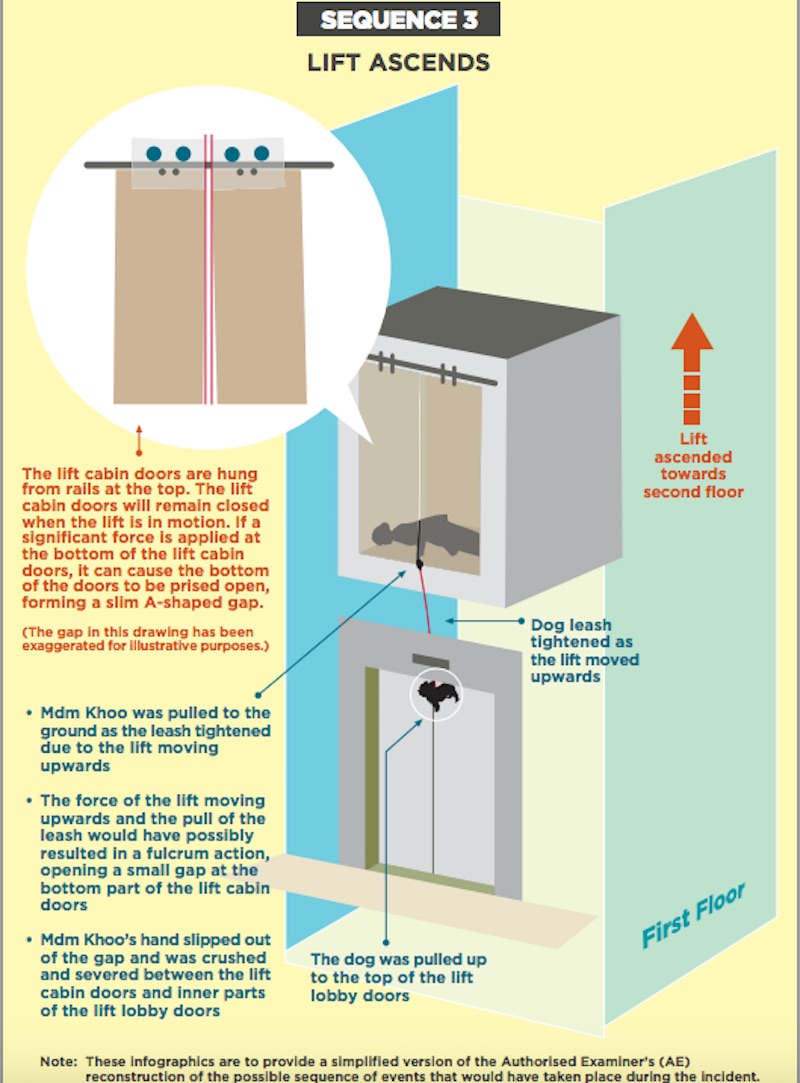 SEQUENCE 3

LIFT ASCENDS

The lift cabin doors are hung from rails at the top. The lift cabin doors will remain closed when the lift is in motion. If a significant force is applied at the bottom of the lift cabin doors, it can cause the bottom of the doors to be prised open, forming a slim A-shaped gap.

(The gap in this drawing has been exaggerated for illustrative purposes.)

Lift ascended towards second floor

Dog leash tightened as the lift moved upwards

• Mdm Khoo was pulled to the ground as the leash tightened due to the lift moving upwards

• The force of the lift moving upwards and the pull of the leash would have possibly resulted in a fulcrum action, opening a small gap at the bottom part of the lift cabin doors

• Mdm Khoo's hand slipped out of the gap and was crushed and severed between the lift cabin doors and inner parts of the lift lobby doors

The dog was pulled up to the top of the lift lobby doors

First Floor

Note: These infographics are to provide a simplified version of the Authorised Examiner's (AE) reconstruction of the possible sequence of events that would have taken place during the incident.