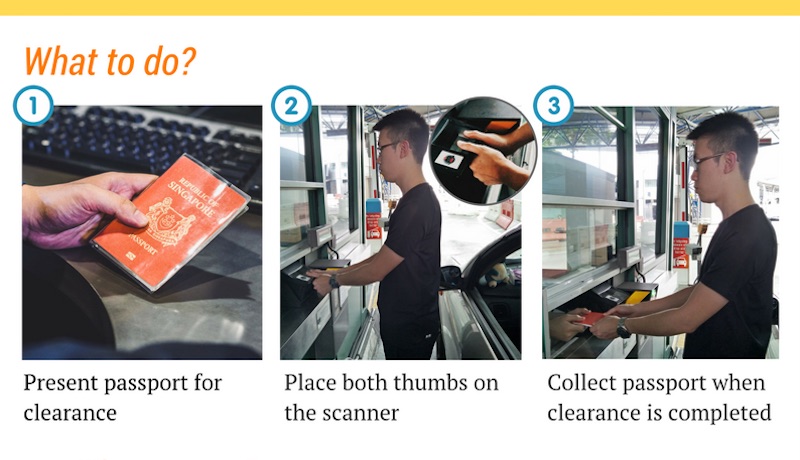 What to do?

1

REPUBLIC OF SINGAPORE

PASSPORT

Present passport for clearance

2

Place both thumbs on the scanner

3

Collect passport when clearance is completed