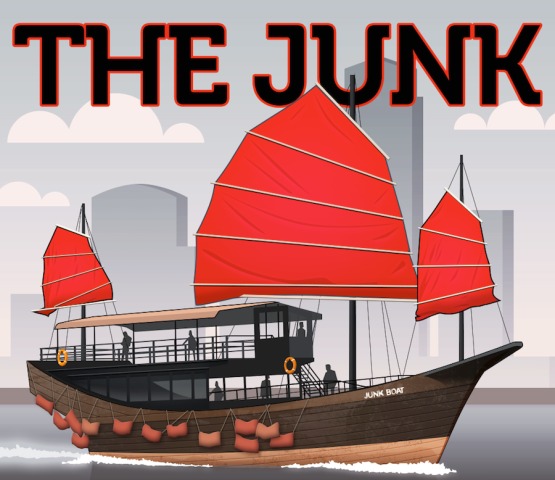 THE JUNK

JUNK BOAT